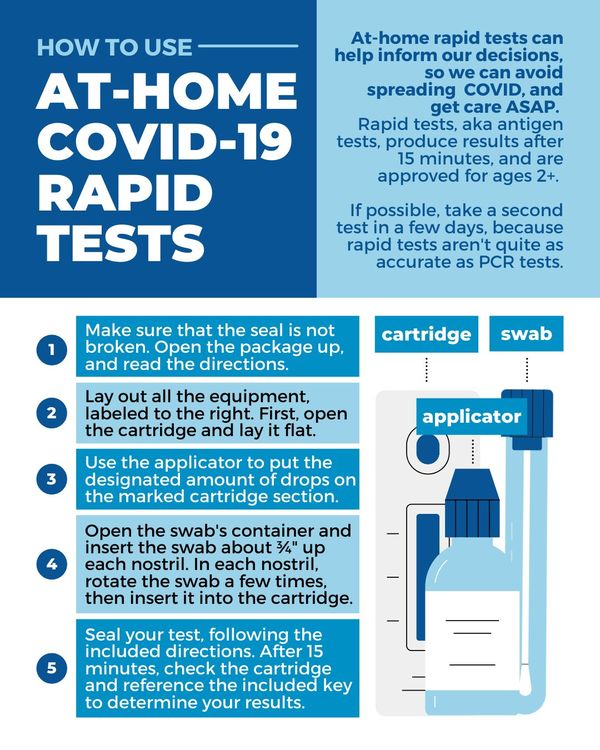 HOW TO USE

AT-HOME COVID-19 RAPID TESTS

At-home rapid tests can help inform our decisions, so we can avoid spreading COVID, and get care ASAP. Rapid tests, aka antigen tests, produce results after 15 minutes, and are approved for ages 2+.

If possible, take a second test in a few days, because rapid tests aren't quite as accurate as PCR tests.

1 Make sure that the seal is not broken. Open the package up, and read the directions.

2 Lay out all the equipment, labeled to the right. First, open the cartridge and lay it flat.

3 Use the applicator to put the designated amount of drops on the marked cartridge section.

4 Open the swab's container and insert the swab about ¾" up each nostril. In each nostril, rotate the swab a few times, then insert it into the cartridge.

5 Seal your test, following the included directions. After 15 minutes, check the cartridge and reference the included key to determine your results.

cartridge

swab

applicator